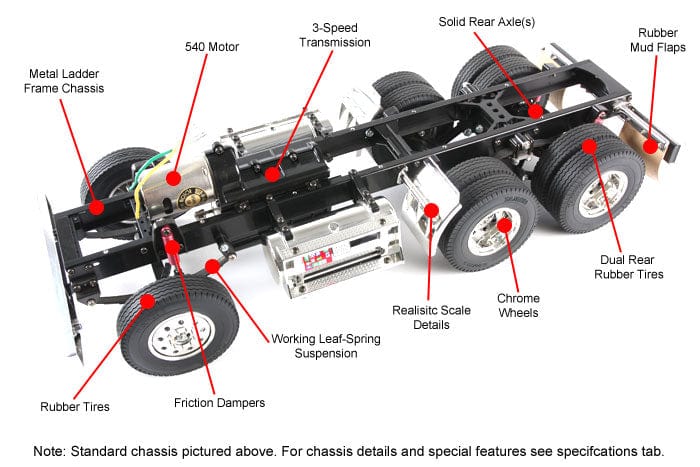 Metal Ladder Frame Chassis

540 Motor

3-Speed Transmission

Solid Rear Axle(s)

Rubber Mud Flaps

Dual Rear Rubber Tires

Chrome Wheels

Realisitc Scale Details

Working Leaf-Spring Suspension

Friction Dampers

Rubber Tires

Note: Standard chassis pictured above. For chassis details and special features see specifcations tab.