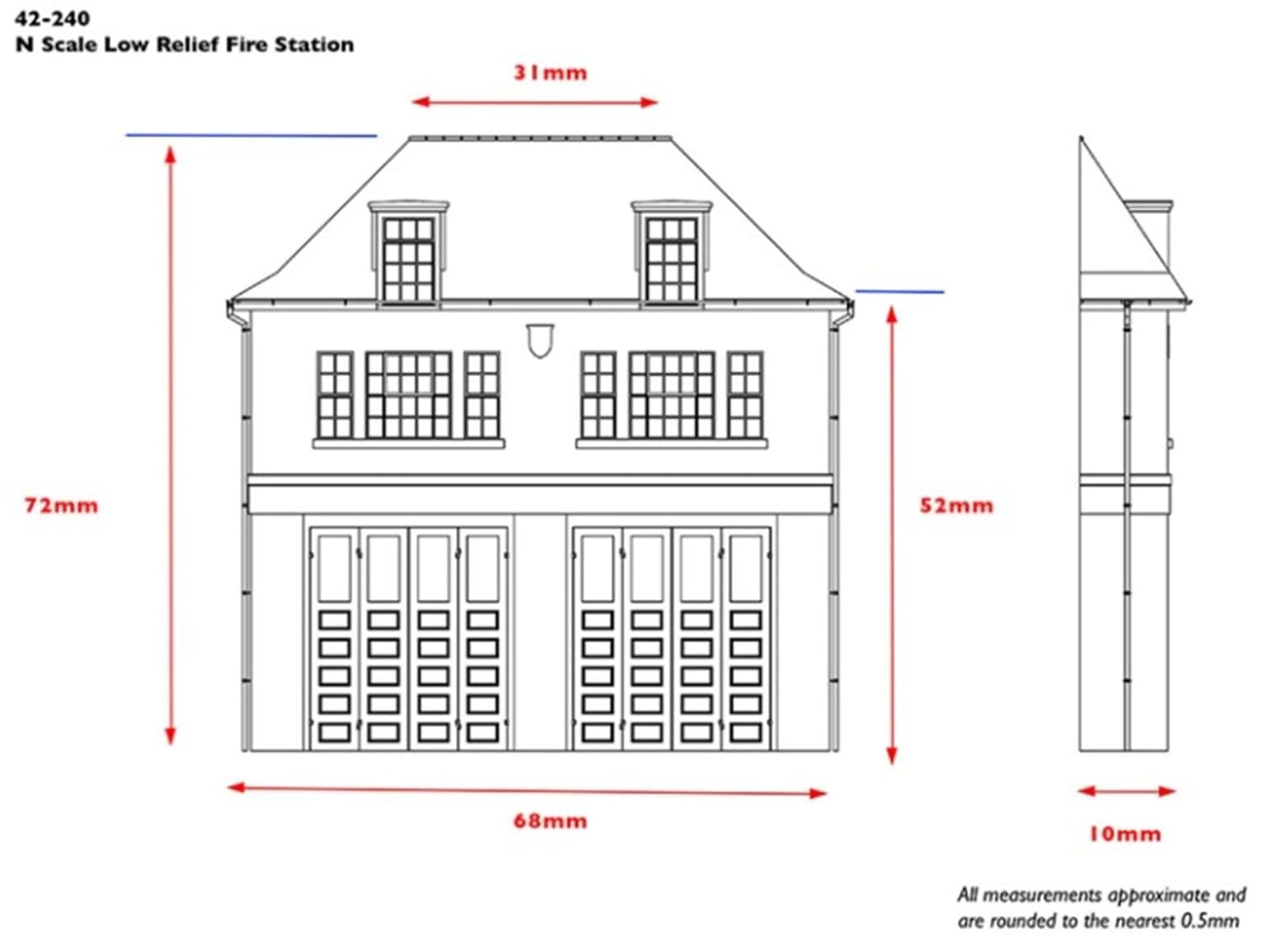 42-240
N Scale Low Relief Fire Station

31mm

72mm

52mm

68mm

10mm

All measurements approximate and are rounded to the nearest 0.5mm